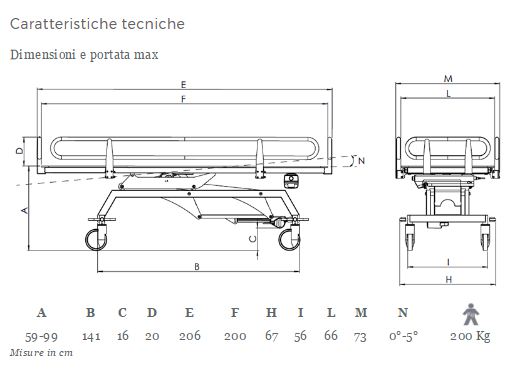 Caratteristiche tecniche

Dimensioni e portata max

E
F
D
N
A
C
B

M
L
I
H

| A | B | C | D | E | F | H | I | L | M | N | |
|---|---|---|---|---|---|---|---|---|---|---|---|
| 59-99 | 141 | 16 | 20 | 206 | 200 | 67 | 56 | 66 | 73 | 0°-5° | 200 Kg |

Misure in cm